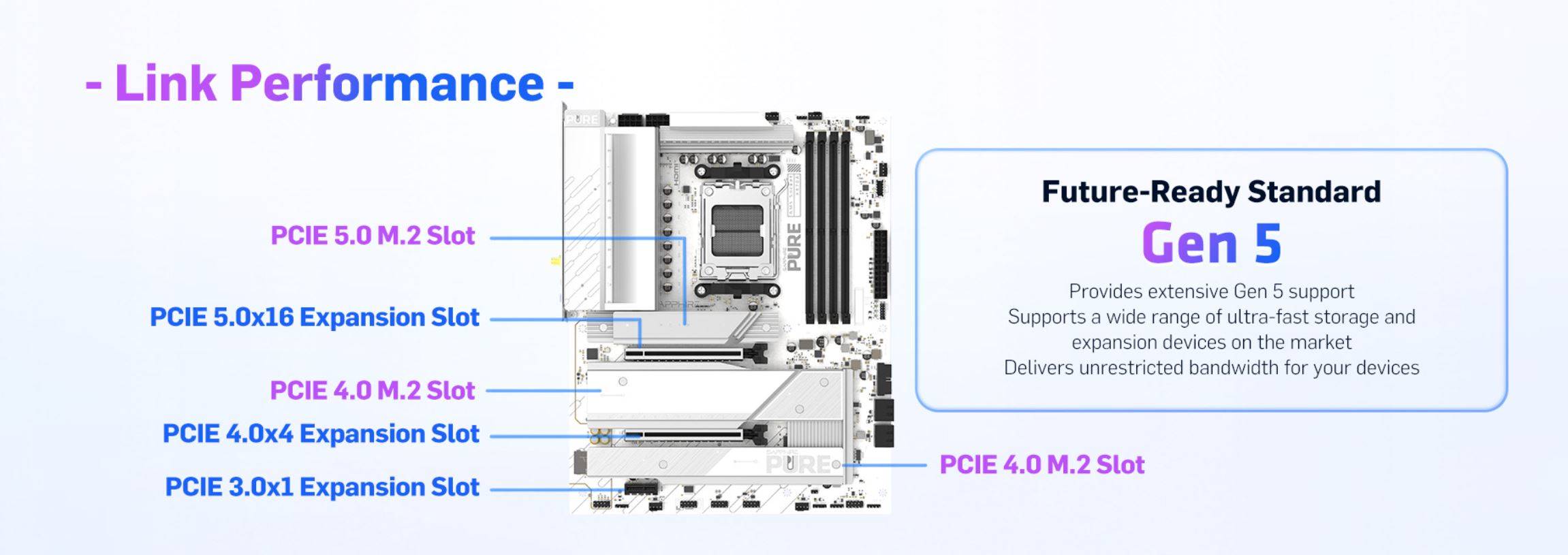 - Link Performance -

PCIE 5.0 M.2 Slot

PCIE 5.0x16 Expansion Slot

PCIE 4.0 M.2 Slot

PCIE 4.0x4 Expansion Slot

PCIE 3.0x1 Expansion Slot

PURE

PURE

PURE

Future-Ready Standard

Gen 5

Provides extensive Gen 5 support
Supports a wide range of ultra-fast storage and expansion devices on the market
Delivers unrestricted bandwidth for your devices

PCIE 4.0 M.2 Slot